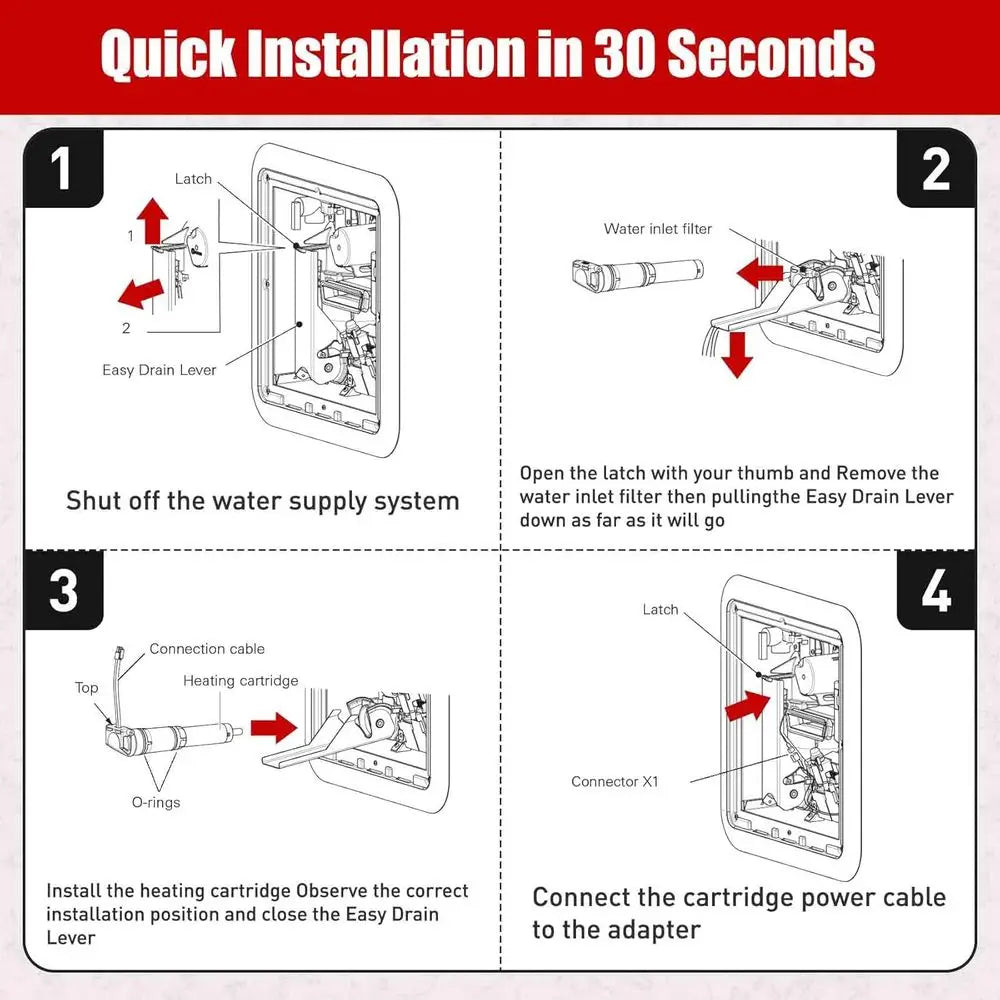 Quick Installation in 30 Seconds

1

Latch

1

2

Easy Drain Lever

Shut off the water supply system

2

Water inlet filter

Open the latch with your thumb and Remove the water inlet filter then pullingthe Easy Drain Lever down as far as it will go

3

Connection cable

Top

Heating cartridge

O-rings

Install the heating cartridge Observe the correct installation position and close the Easy Drain Lever

4

Latch

Connector X1

Connect the cartridge power cable to the adapter